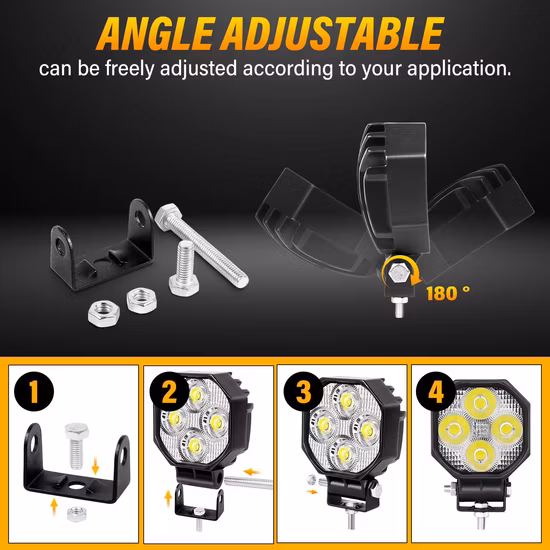 ANGLE ADJUSTABLE
can be freely adjusted according to your application.

180 °

1

2

3

4